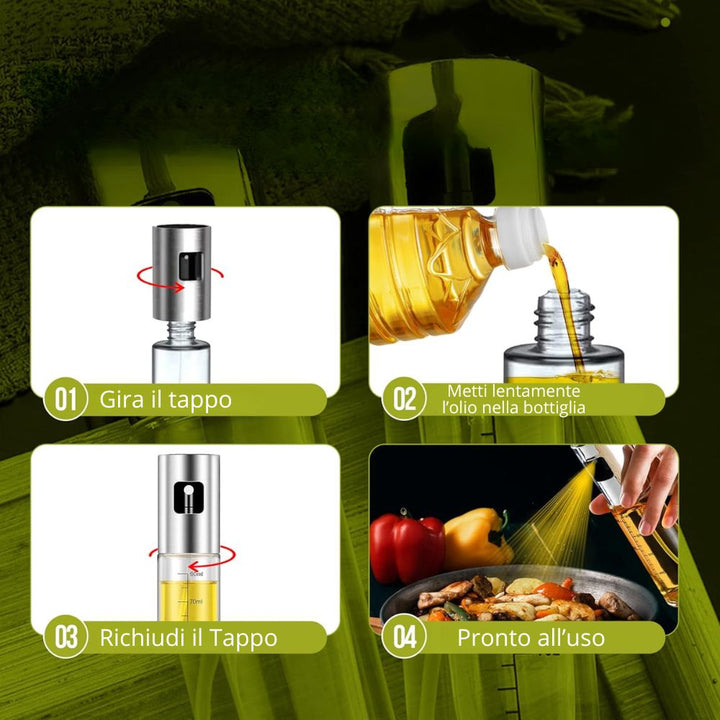 01 Gira il tappo

02 Metti lentamente l'olio nella bottiglia

50ml
70ml

03 Richiudi il Tappo

04 Pronto all'uso